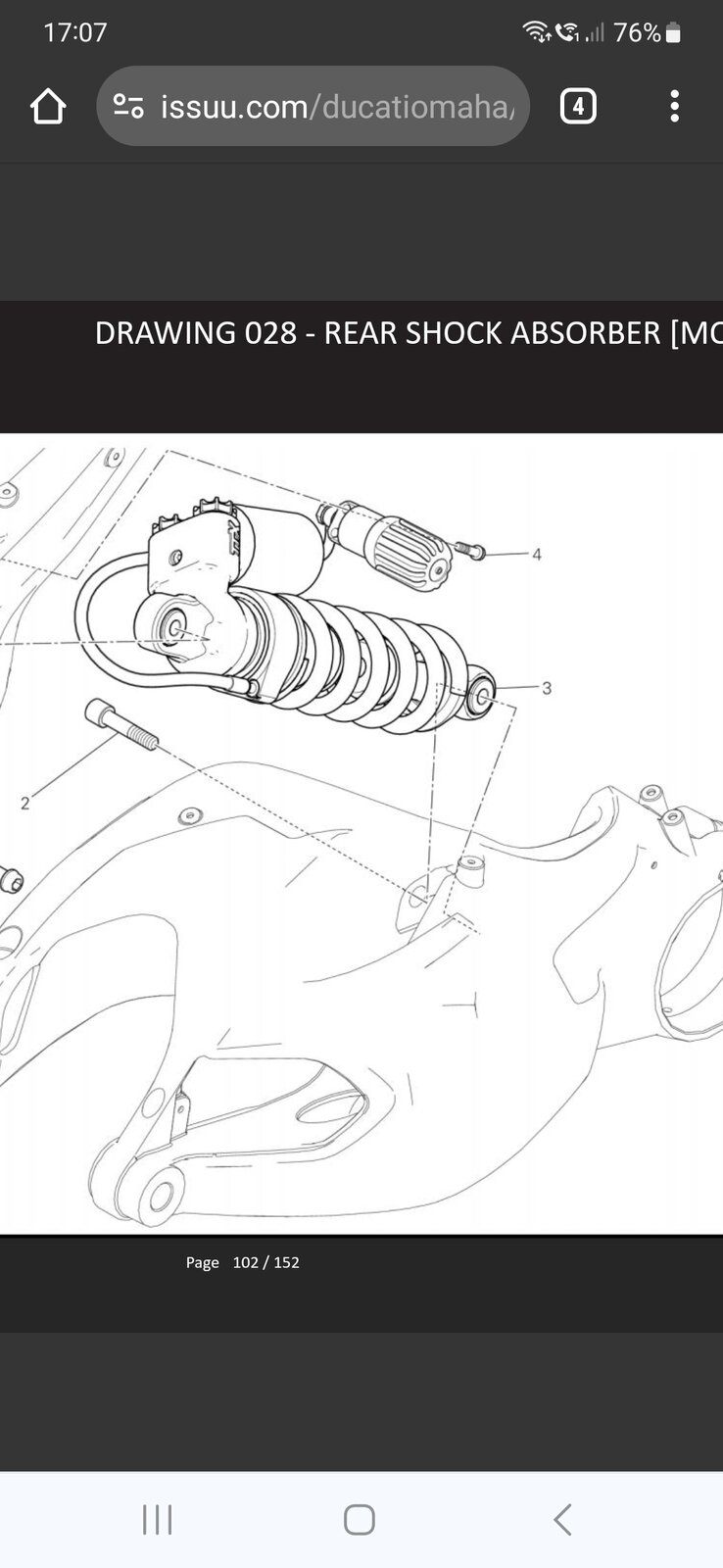 17:07

76%

issuu.com/ducatiomaha/

4

DRAWING 028 - REAR SHOCK ABSORBER [MO

4

3

2

Page 102 / 152