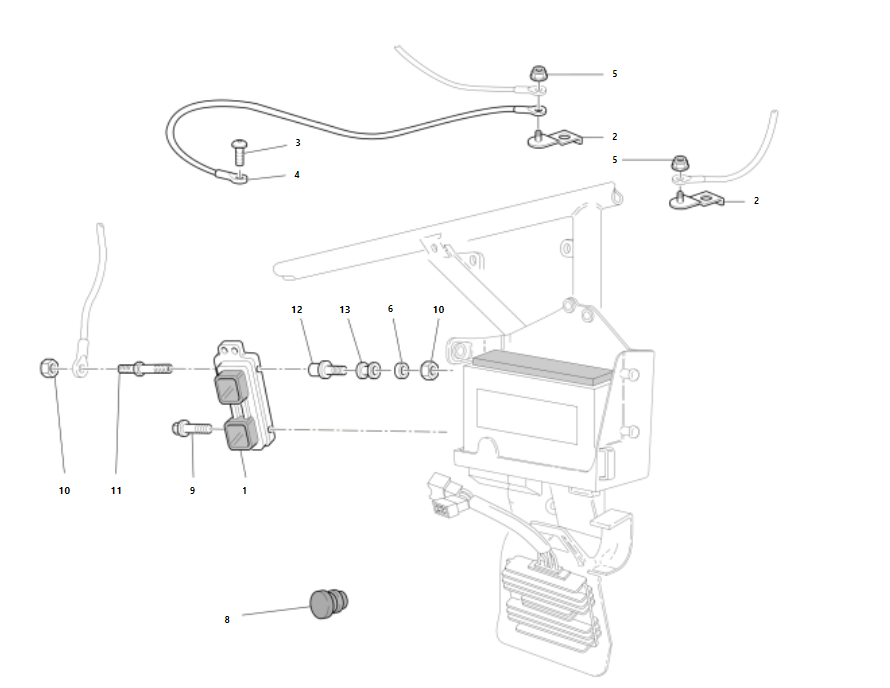 5
3
2
4
5
2
12
13
6
10
10
11
9
1
8